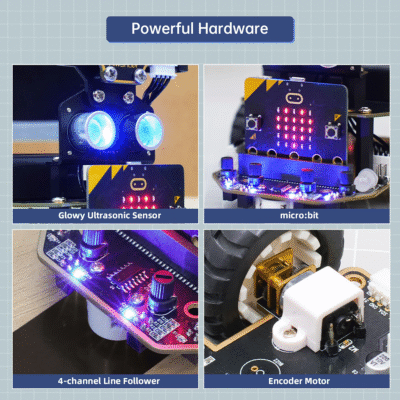 Powerful Hardware

Glowy Ultrasonic Sensor

micro:bit

4-channel Line Follower

Encoder Motor